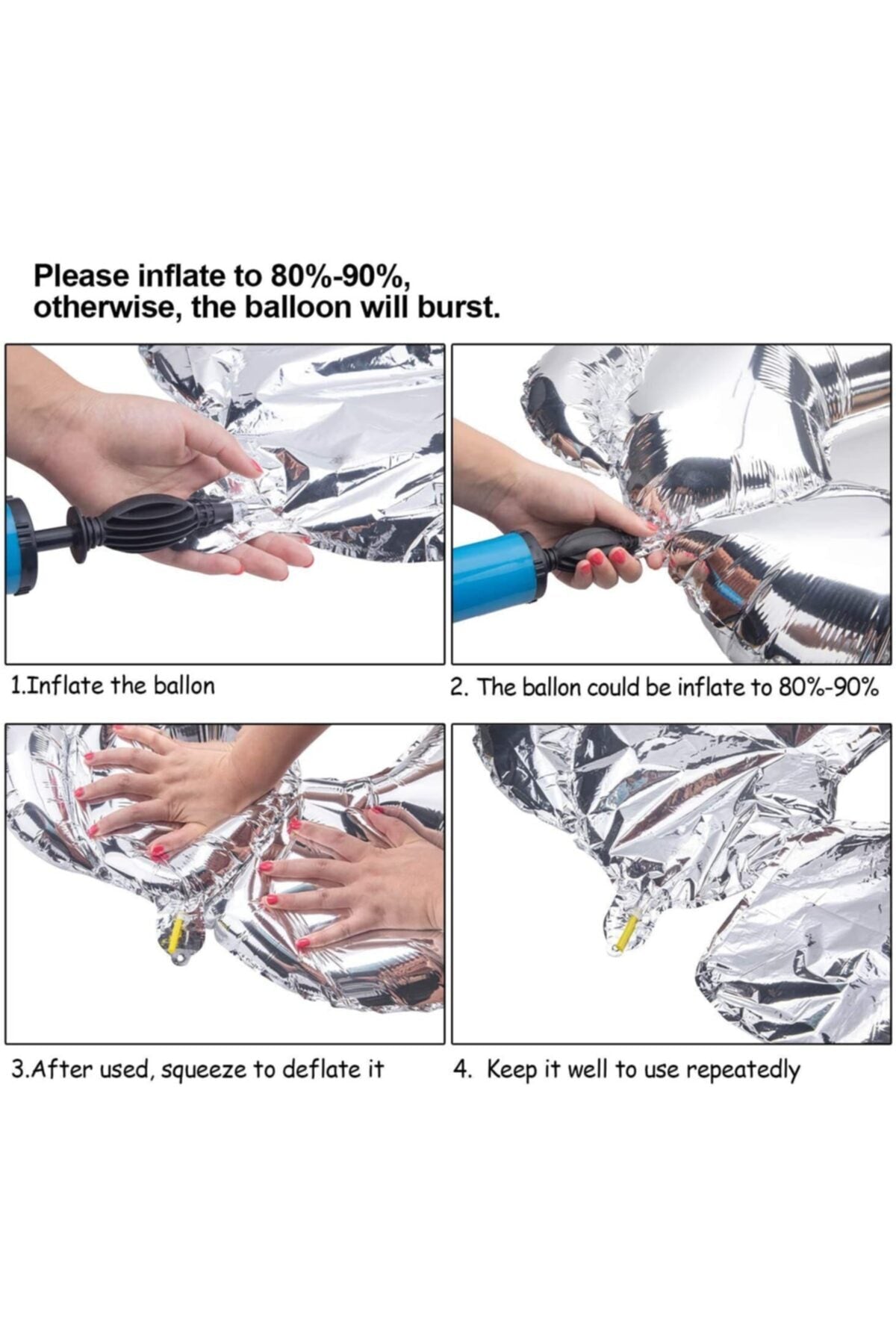 Please inflate to 80%-90%, otherwise, the balloon will burst.

1.Inflate the ballon

2. The ballon could be inflate to 80%-90%

3.After used, squeeze to deflate it

4. Keep it well to use repeatedly