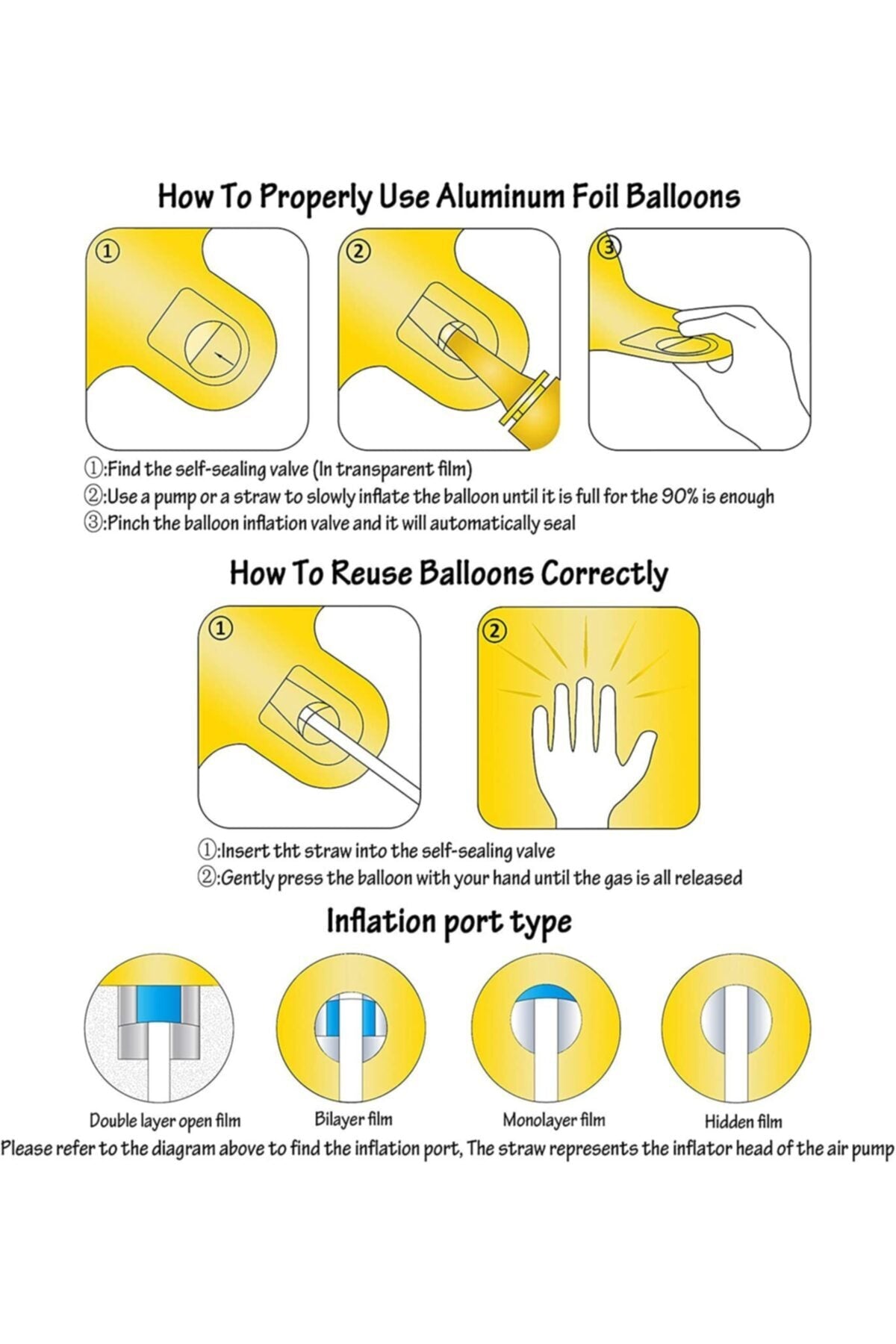 How To Properly Use Aluminum Foil Balloons

①

②

③

①:Find the self-sealing valve (In transparent film)
②:Use a pump or a straw to slowly inflate the balloon until it is full for the 90% is enough
③:Pinch the balloon inflation valve and it will automatically seal

How To Reuse Balloons Correctly

①

②

①:Insert tht straw into the self-sealing valve
②:Gently press the balloon with your hand until the gas is all released

Inflation port type

Double layer open film

Bilayer film

Monolayer film

Hidden film

Please refer to the diagram above to find the inflation port, The straw represents the inflator head of the air pump